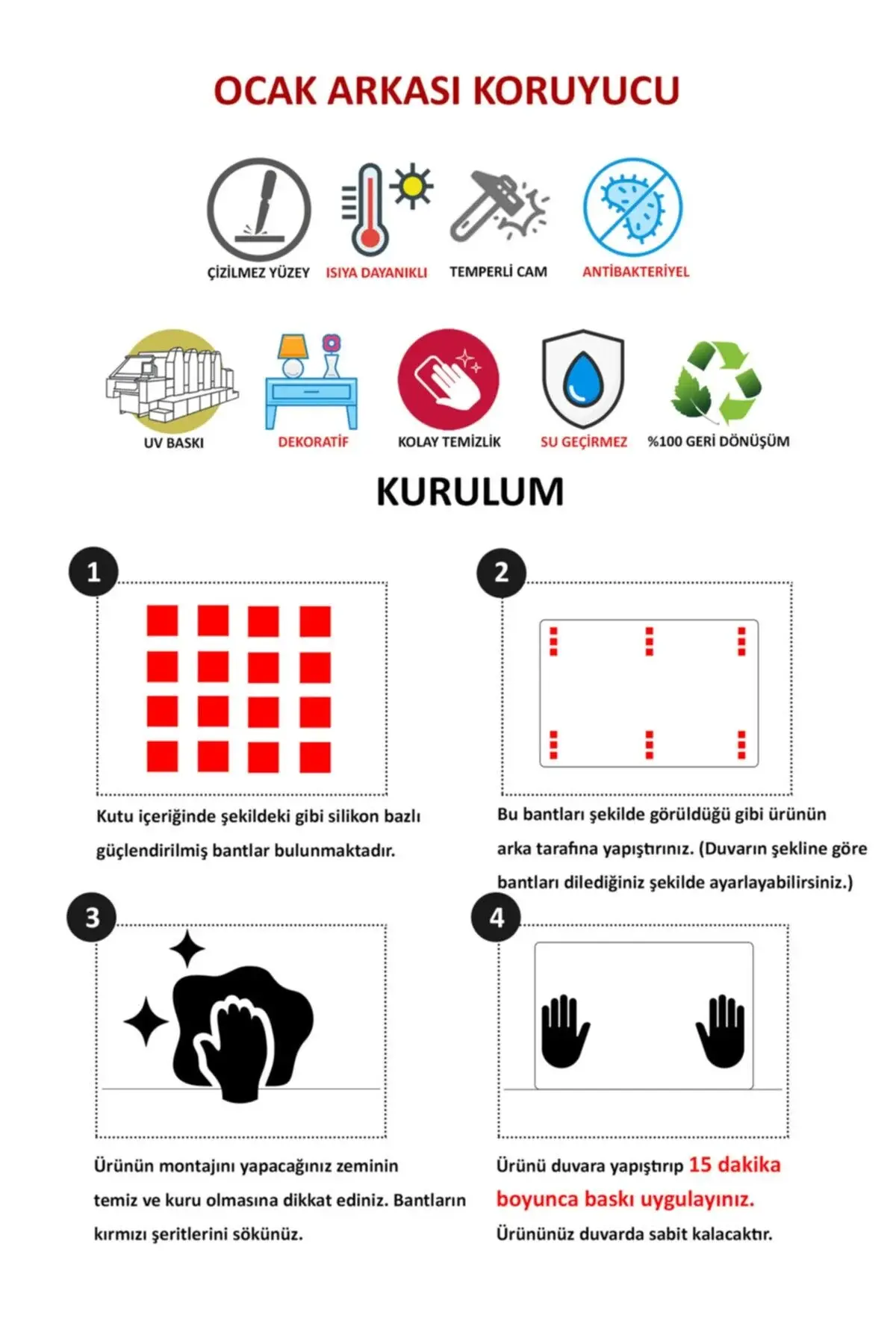 OCAK ARKASI KORUYUCU

ÇİZİLMEZ YÜZEY

ISIYA DAYANIKLI

TEMPERLİ CAM

ANTİBAKTERİYEL

UV BASKI

DEKORATİF

KOLAY TEMİZLİK

SU GEÇİRMEZ

%100 GERİ DÖNÜŞÜM

KURULUM

1

Kutu içeriğinde şekildeki gibi silikon bazlı güçlendirilmiş bantlar bulunmaktadır.

2

Bu bantları şekilde görüldüğü gibi ürünün arka tarafına yapıştırınız. (Duvarın şekline göre bantları dilediğiniz şekilde ayarlayabilirsiniz.)

3

Ürünün montajını yapacağınız zeminin temiz ve kuru olmasına dikkat ediniz. Bantların kırmızı şeritlerini sökünüz.

4

Ürünü duvara yapıştırıp 15 dakika boyunca baskı uygulayınız. Ürününüz duvarda sabit kalacaktır.