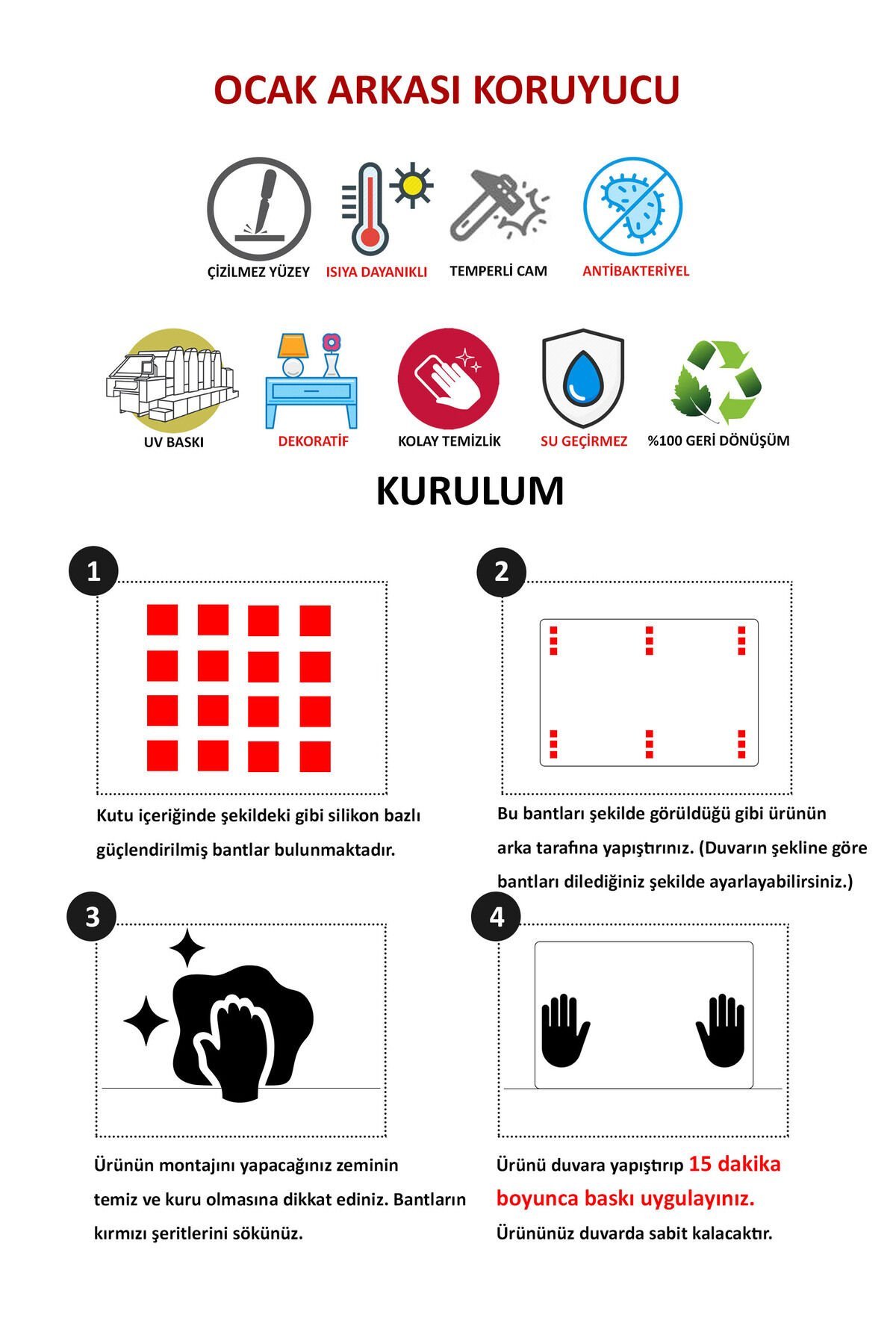 OCAK ARKASI KORUYUCU

ÇİZİLMEZ YÜZEY
ISIYA DAYANIKLI
TEMPERLİ CAM
ANTİBAKTERİYEL

UV BASKI
DEKORATİF
KOLAY TEMİZLİK
SU GEÇİRMEZ
%100 GERİ DÖNÜŞÜM

KURULUM

1

Kutu içeriğinde şekildeki gibi silikon bazlı güçlendirilmiş bantlar bulunmaktadır.

2

Bu bantları şekilde görüldüğü gibi ürünün arka tarafına yapıştırınız. (Duvarın şekline göre bantları dilediğiniz şekilde ayarlayabilirsiniz.)

3

Ürünün montajını yapacağınız zeminin temiz ve kuru olmasına dikkat ediniz. Bantların kırmızı şeritlerini sökünüz.

4

Ürünü duvara yapıştırıp 15 dakika boyunca baskı uygulayınız. Ürününüz duvarda sabit kalacaktır.